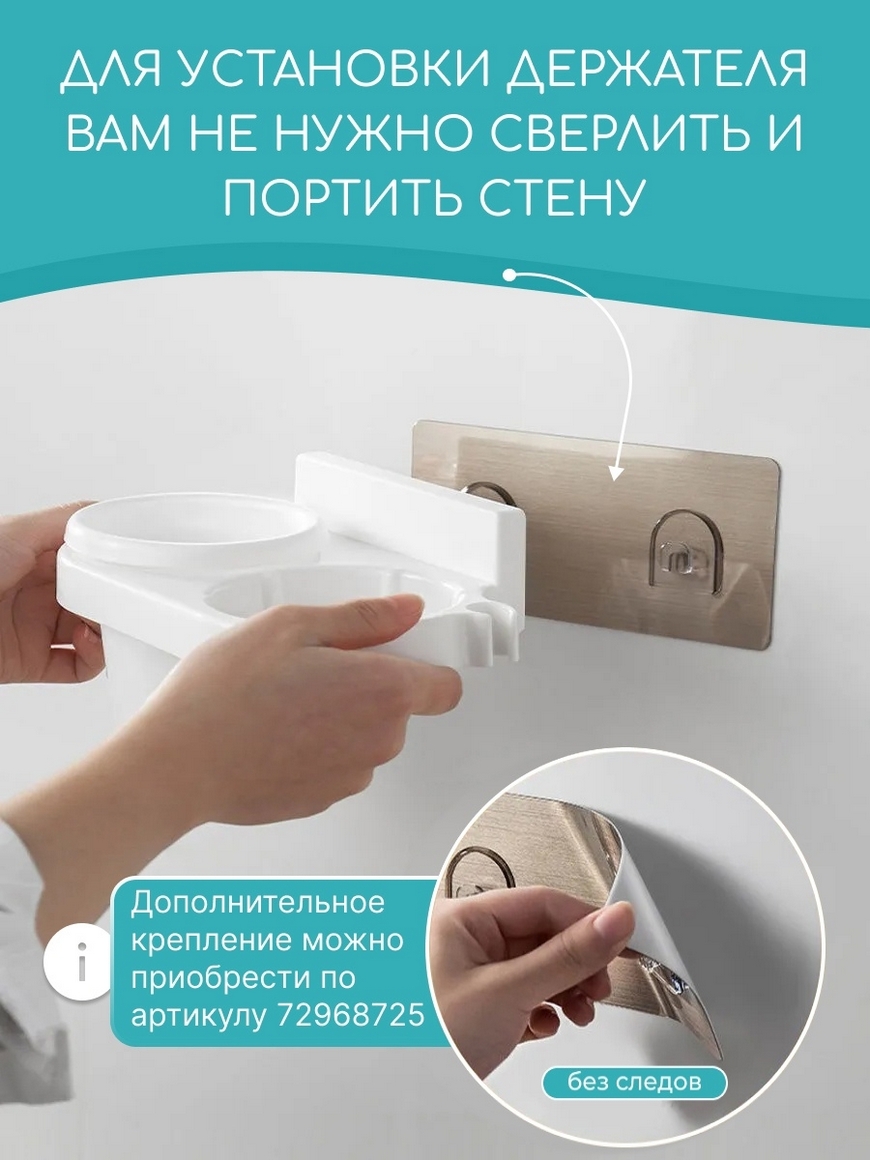 ДЛЯ УСТАНОВКИ ДЕРЖАТЕЛЯ ВАМ НЕ НУЖНО СВЕРЛИТЬ И ПОРТИТЬ СТЕНУ

i

Дополнительное крепление можно приобрести по артикулу 72968725

без следов