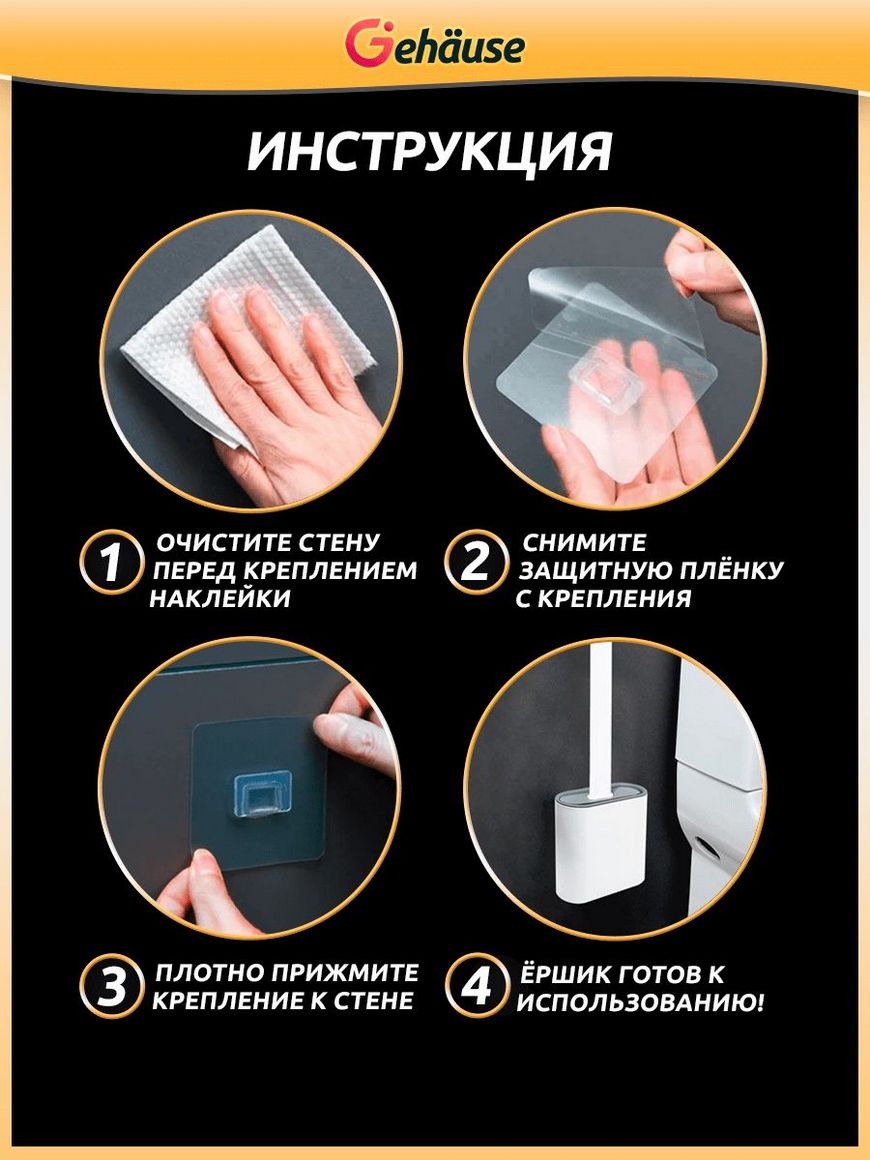 Gehäuse

ИНСТРУКЦИЯ

1 ОЧИСТИТЕ СТЕНУ ПЕРЕД КРЕПЛЕНИЕМ НАКЛЕЙКИ

2 СНИМИТЕ ЗАЩИТНУЮ ПЛЁНКУ С КРЕПЛЕНИЯ

3 ПЛОТНО ПРИЖМИТЕ КРЕПЛЕНИЕ К СТЕНЕ

4 ЁРШИК ГОТОВ К ИСПОЛЬЗОВАНИЮ!