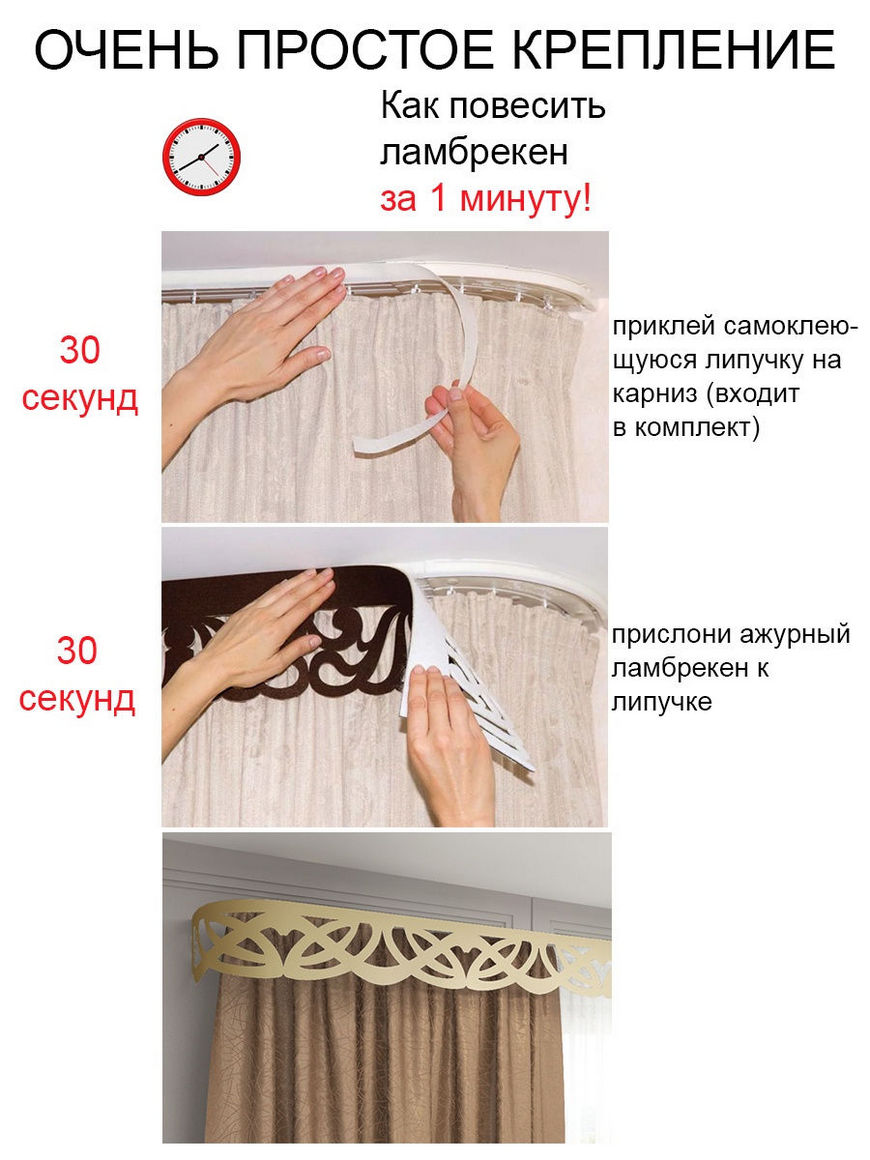 ОЧЕНЬ ПРОСТОЕ КРЕПЛЕНИЕ

Как повесить ламбрекен за 1 минуту!

30 секунд

приклей самоклеющуюся липучку на карниз (входит в комплект)

30 секунд

прислони ажурный ламбрекен к липучке