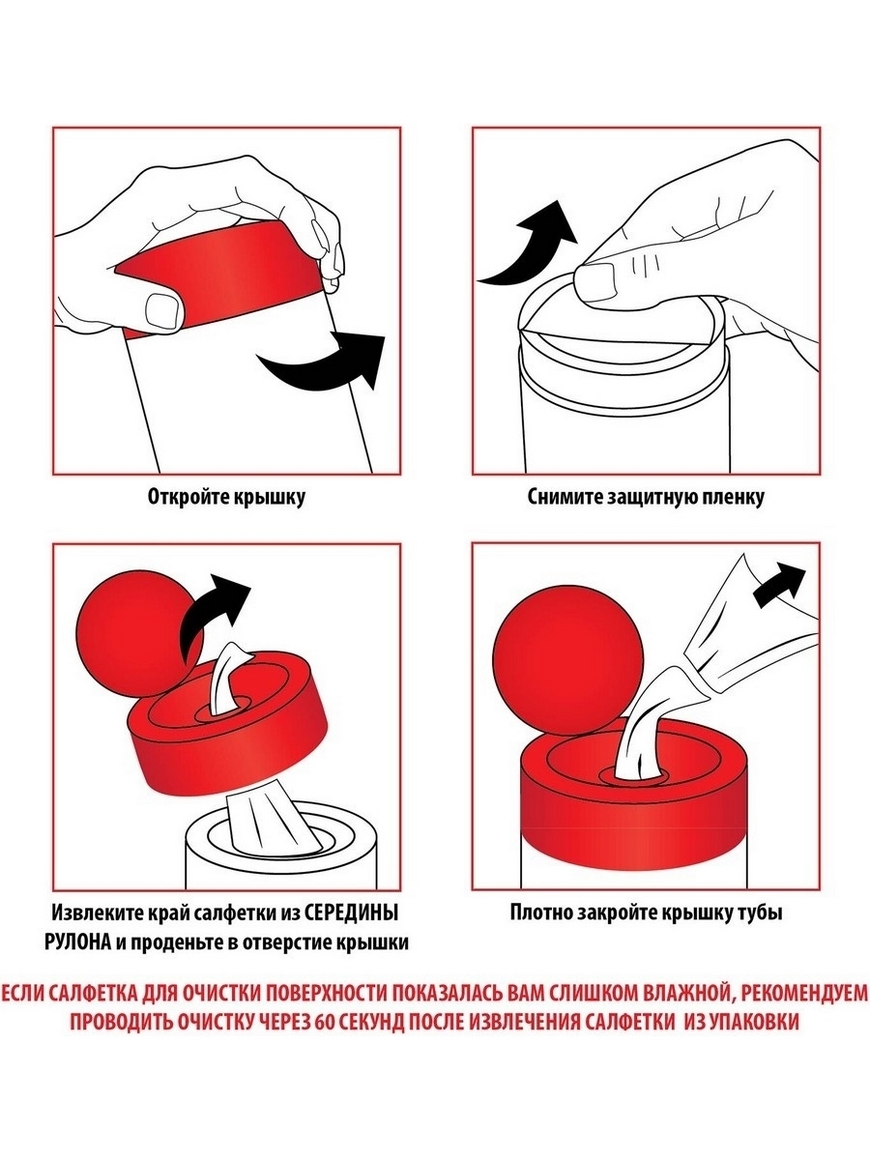 Откройте крышку

Снимите защитную пленку

Извлеките край салфетки из СЕРЕДИНЫ РУЛОНА и проденьте в отверстие крышки

Плотно закройте крышку тубы

ЕСЛИ САЛФЕТКА ДЛЯ ОЧИСТКИ ПОВЕРХНОСТИ ПОКАЗАЛАСЬ ВАМ СЛИШКОМ ВЛАЖНОЙ, РЕКОМЕНДУЕМ ПРОВОДИТЬ ОЧИСТКУ ЧЕРЕЗ 60 СЕКУНД ПОСЛЕ ИЗВЛЕЧЕНИЯ САЛФЕТКИ ИЗ УПАКОВКИ