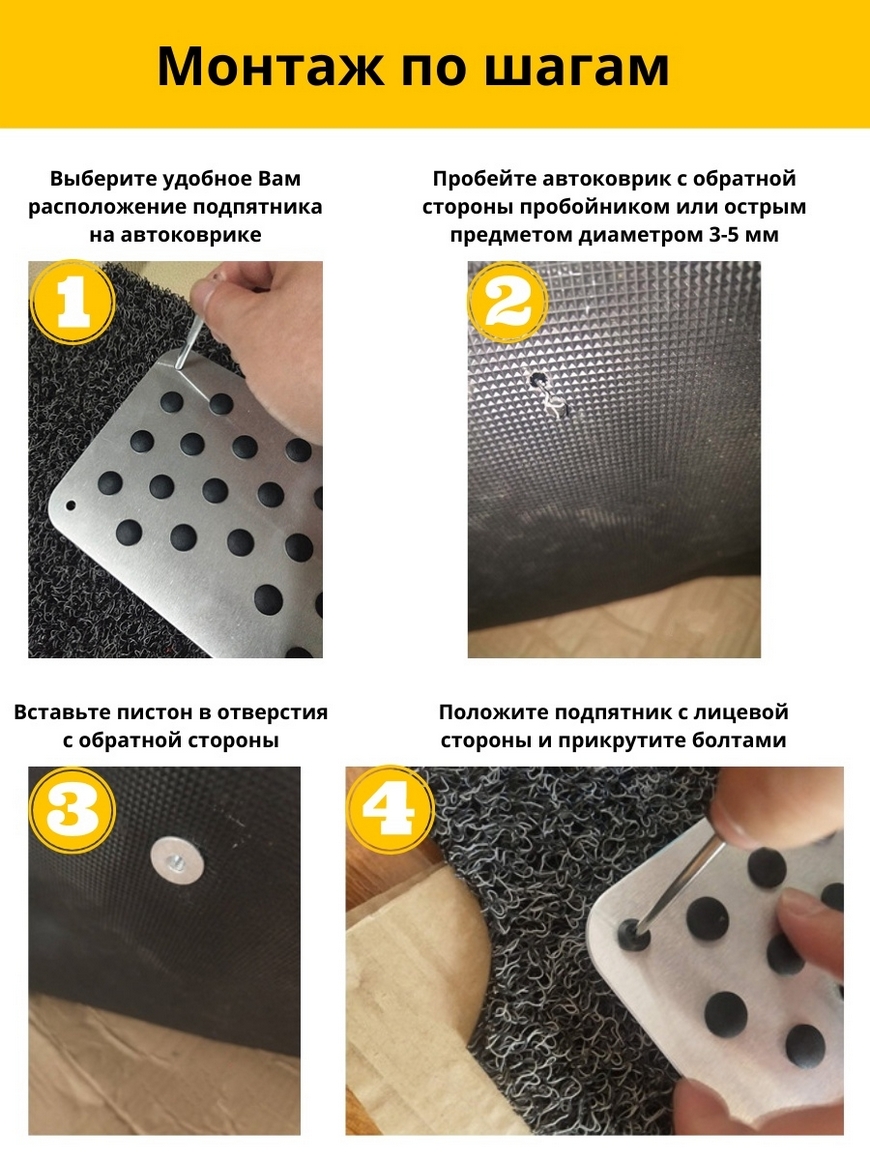 Монтаж по шагам

Выберите удобное Вам расположение подпятника на автоковрике

1

Пробейте автоковрик с обратной стороны пробойником или острым предметом диаметром 3-5 мм

2

Вставьте пистон в отверстия с обратной стороны

3

Положите подпятник с лицевой стороны и прикрутите болтами

4