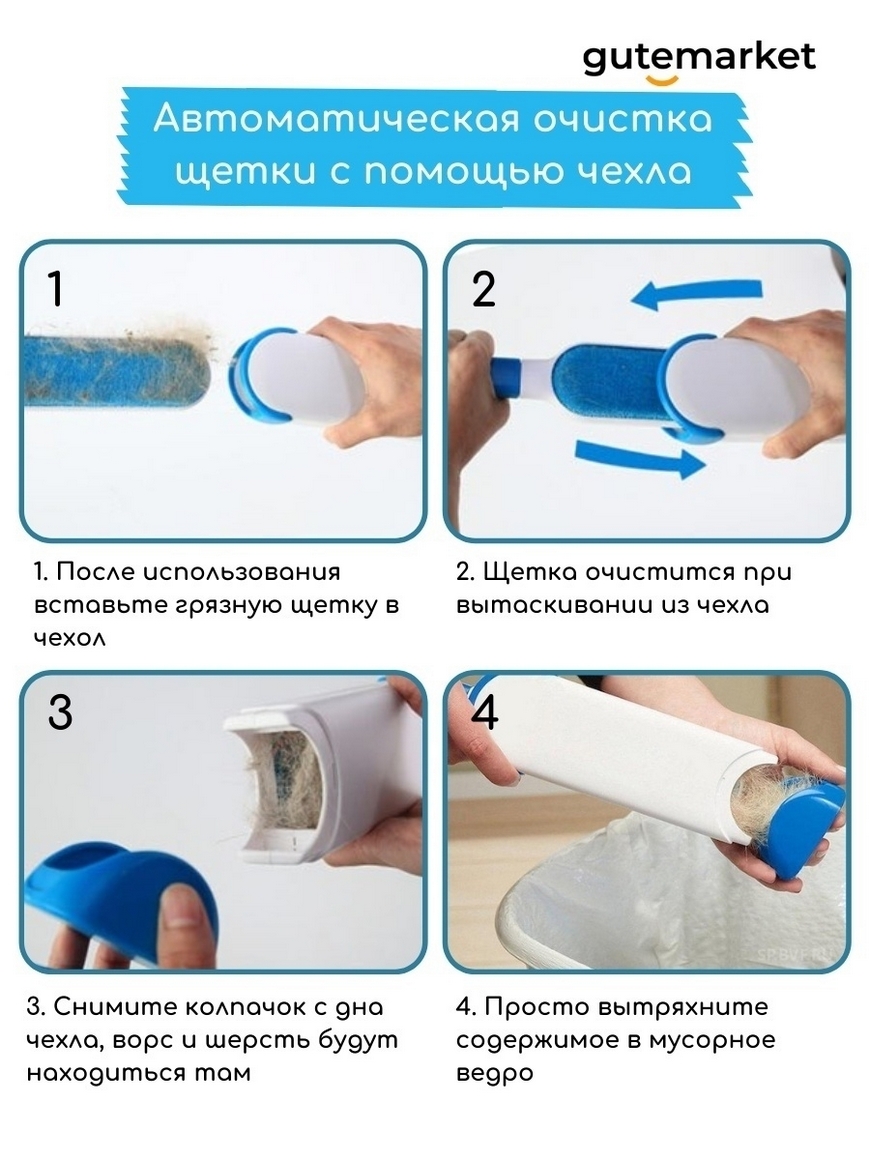 gutemarket

Автоматическая очистка щетки с помощью чехла

1

2

1. После использования вставьте грязную щетку в чехол

2. Щетка очистится при вытаскивании из чехла

3

4

3. Снимите колпачок с дна чехла, ворс и шерсть будут находиться там

4. Просто вытряхните содержимое в мусорное ведро