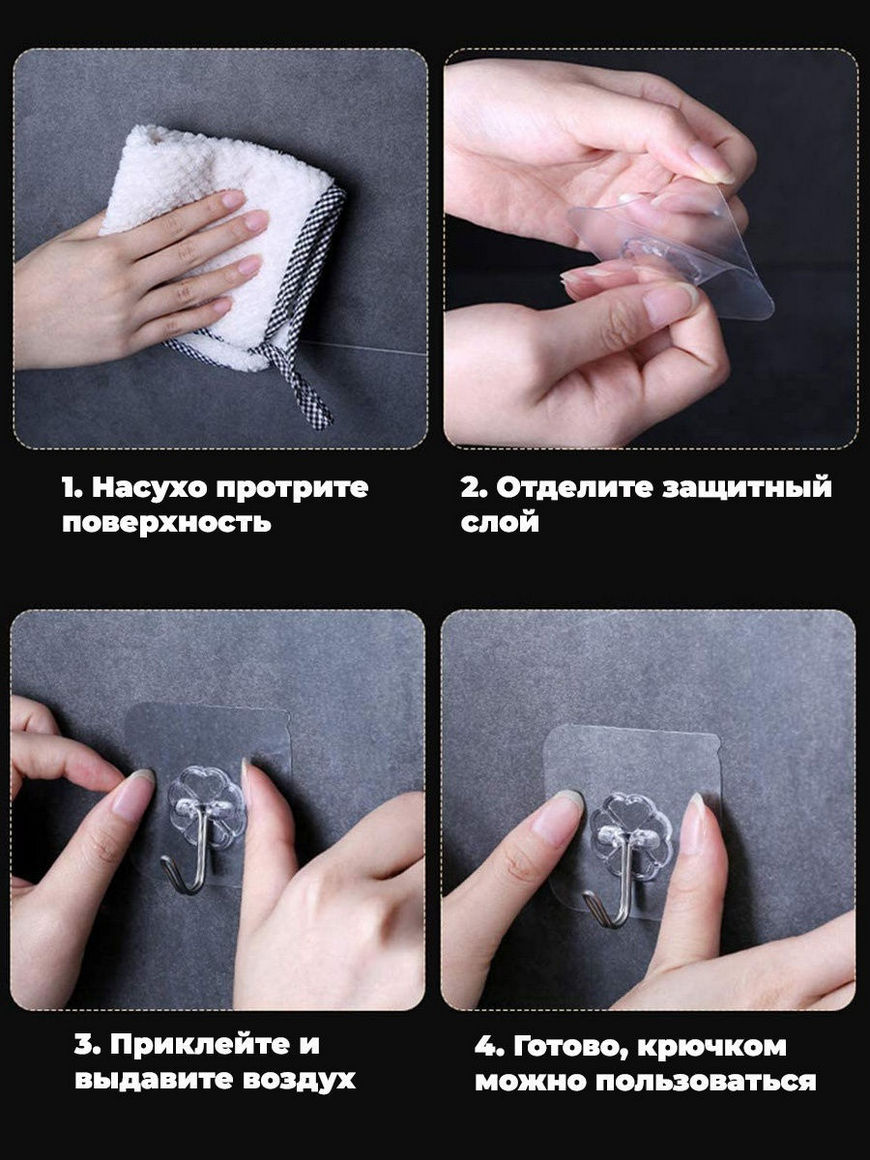 1. Насухо протрите поверхность

2. Отделите защитный слой

3. Приклейте и выдавите воздух

4. Готово, крючком можно пользоваться